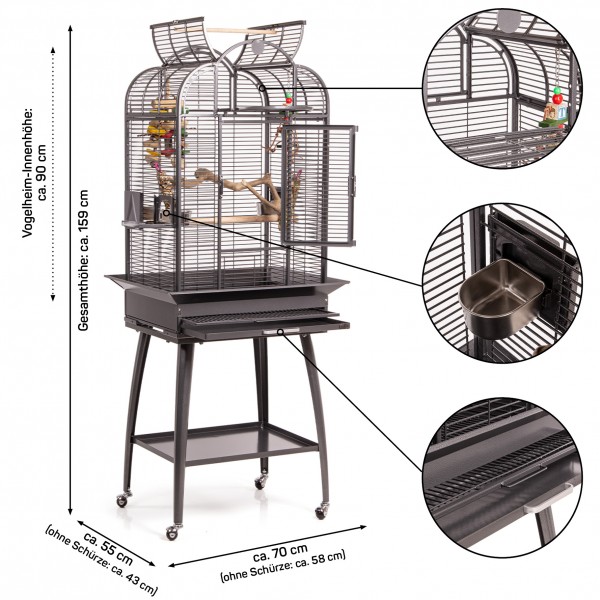 Vogelheim-Innenhöhe:
ca. 90 cm

Gesamthöhe: ca. 159 cm

ca. 55 cm
(ohne Schürze: ca. 43 cm)

ca. 70 cm
(ohne Schürze: ca. 58 cm)